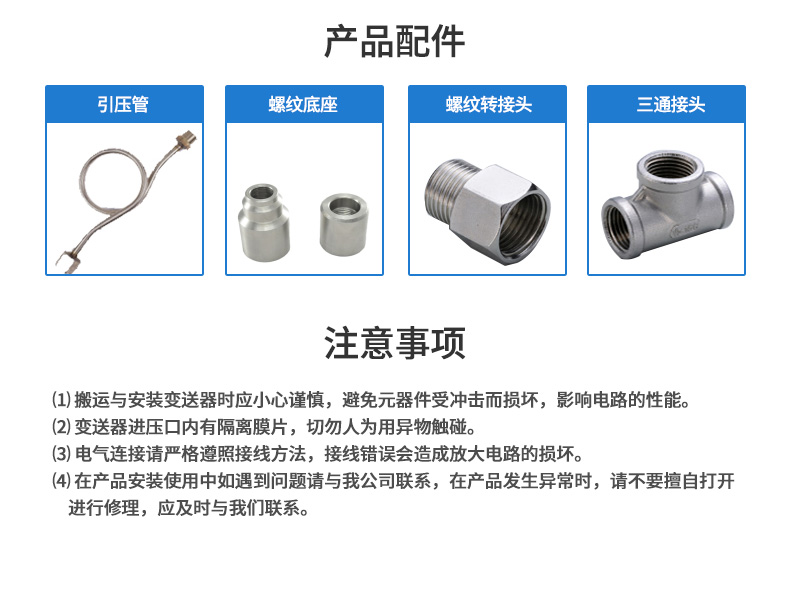 产品配件

引压管

螺纹底座

螺纹转接头

三通接头

注意事项

⑴ 搬运与安装变送器时应小心谨慎，避免元器件受冲击而损坏，影响电路的性能。
⑵ 变送器进压口内有隔离膜片，切勿人为用异物触碰。
⑶ 电气连接请严格遵照接线方法，接线错误会造成放大电路的损坏。
⑷ 在产品安装使用中如遇到问题请与我公司联系，在产品发生异常时，请不要擅自打开进行修理，应及时与我们联系。